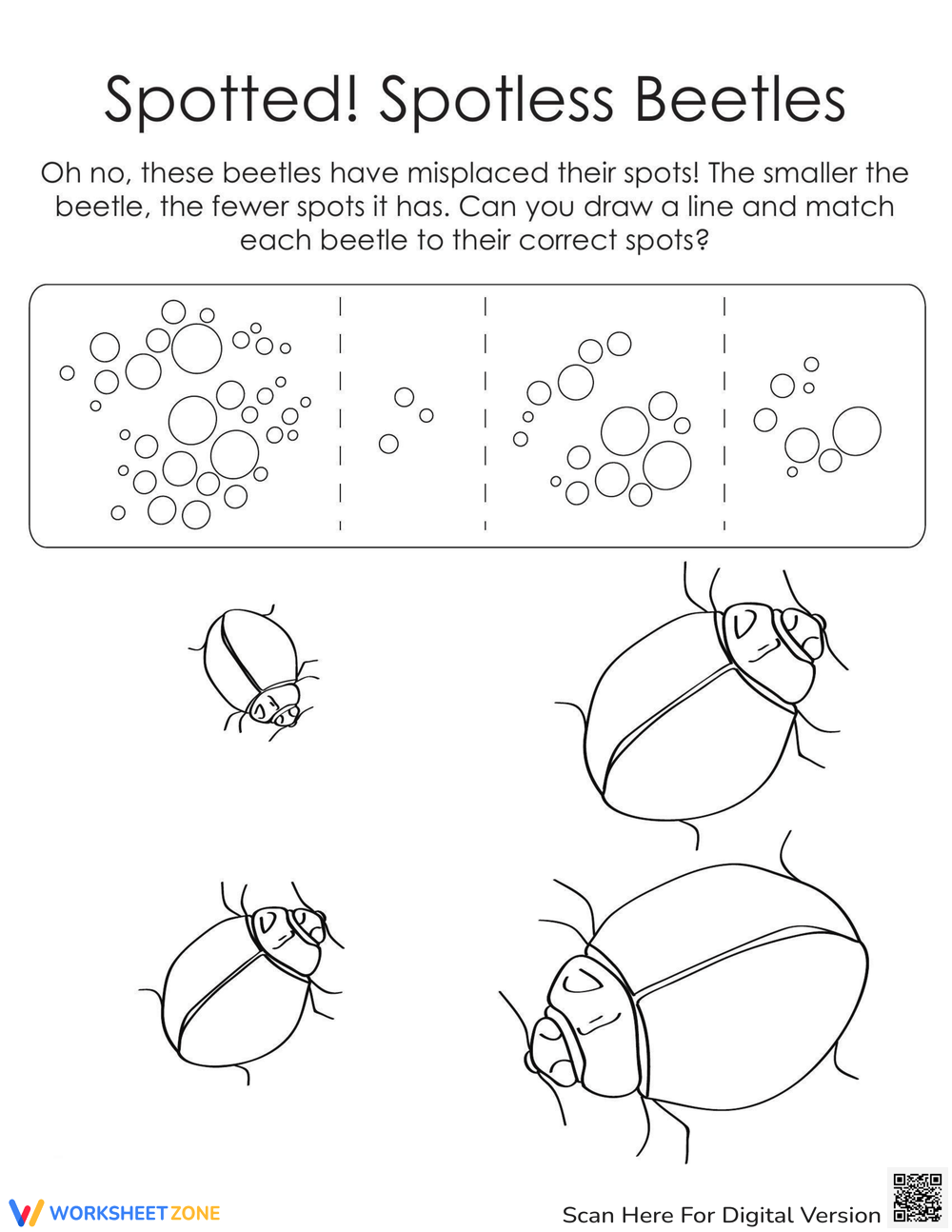 Spotted! Spotless Beetles

Oh no, these beetles have misplaced their spots! The smaller the beetle, the fewer spots it has. Can you draw a line and match each beetle to their correct spots?

WORKSHEETZONE

Scan Here For Digital Version