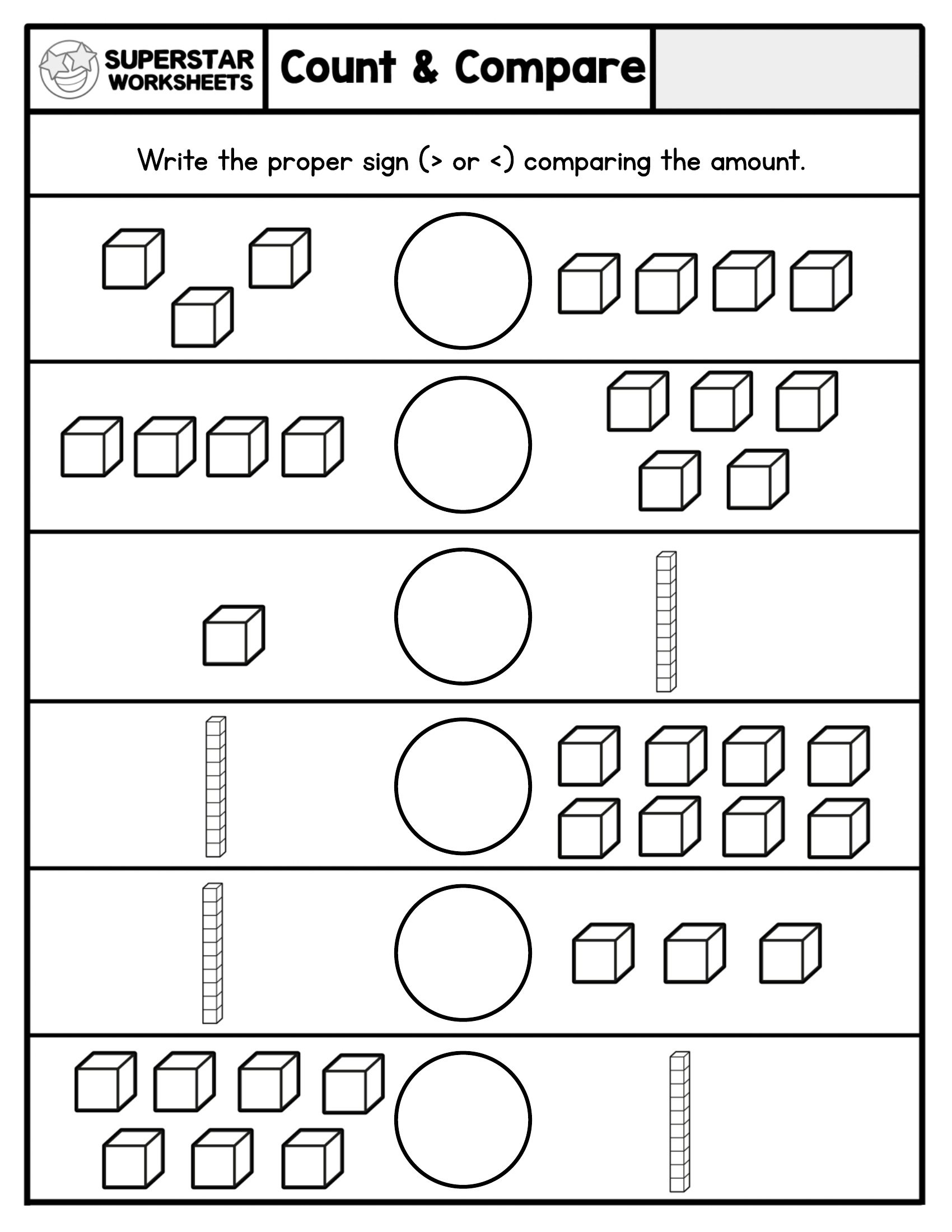 SUPERSTAR WORKSHEETS

Count & Compare

Write the proper sign (> or <) comparing the amount.