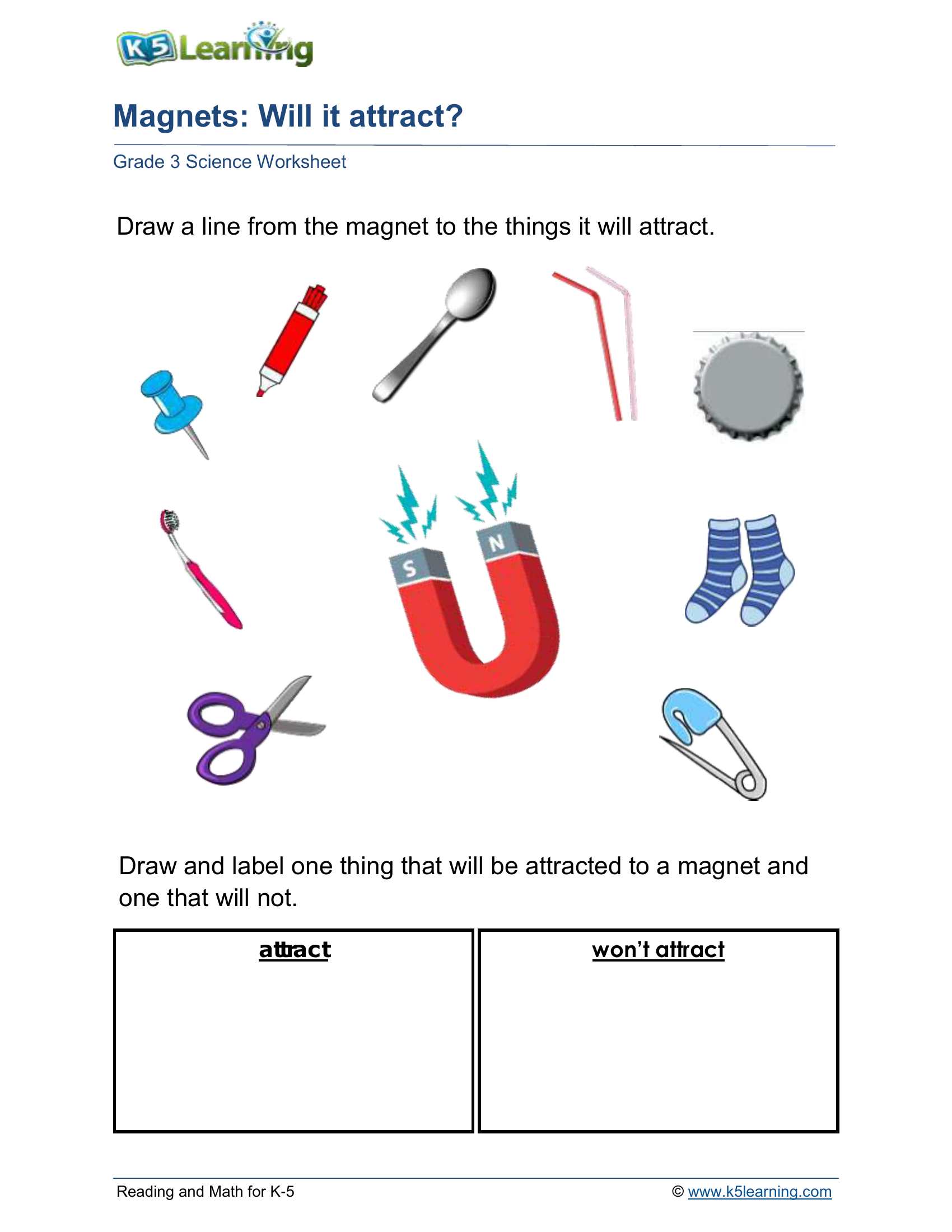 K5 Learning

Magnets: Will it attract?

Grade 3 Science Worksheet

Draw a line from the magnet to the things it will attract.

S N

Draw and label one thing that will be attracted to a magnet and one that will not.

| attract | won't attract |
|---|---|
| | |

Reading and Math for K-5

© www.k5learning.com