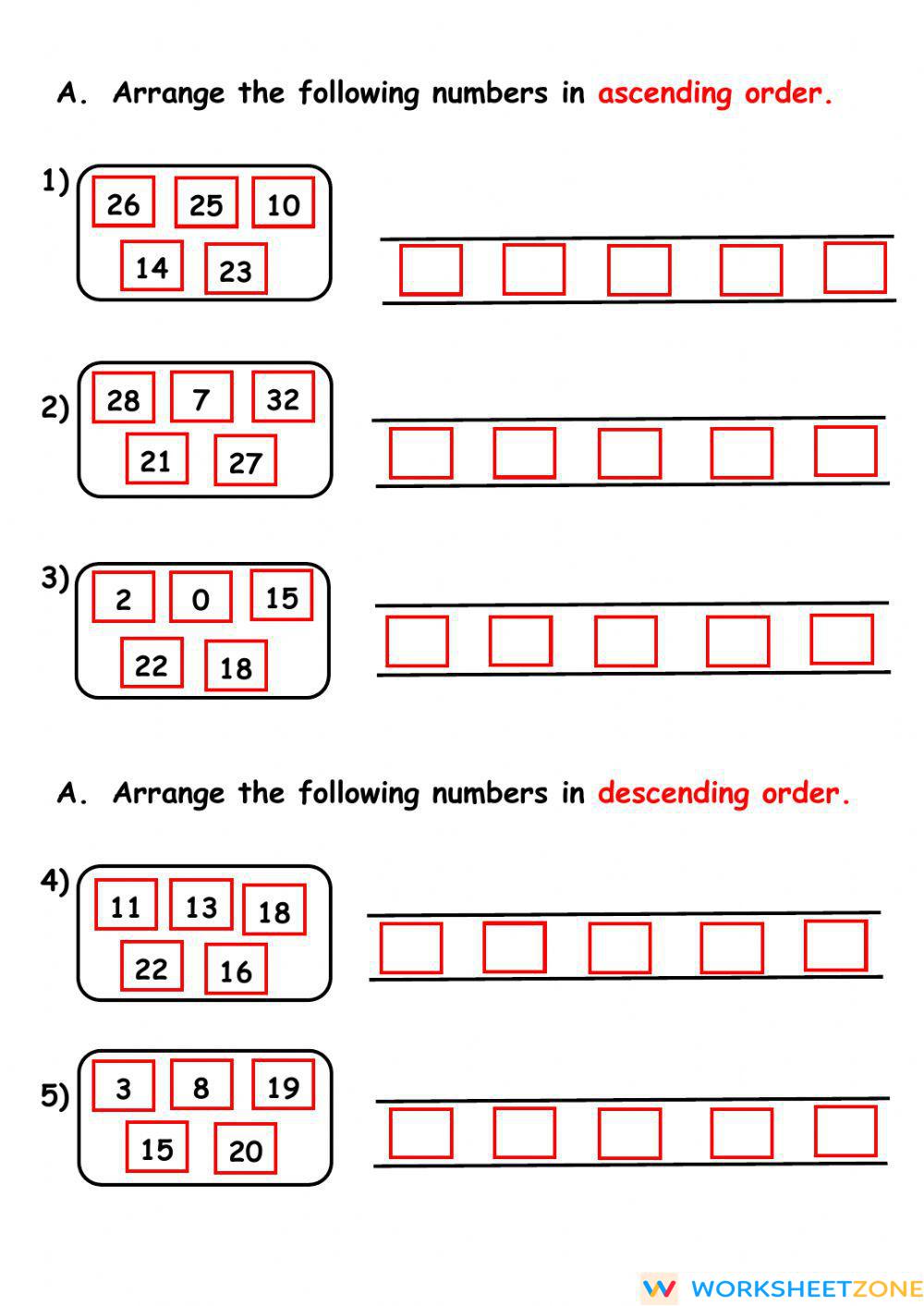 A. Arrange the following numbers in ascending order.

1) 26 25 10 14 23

2) 28 7 32 21 27

3) 2 0 15 22 18

A. Arrange the following numbers in descending order.

4) 11 13 18 22 16

5) 3 8 19 15 20

WORKSHEETZONE