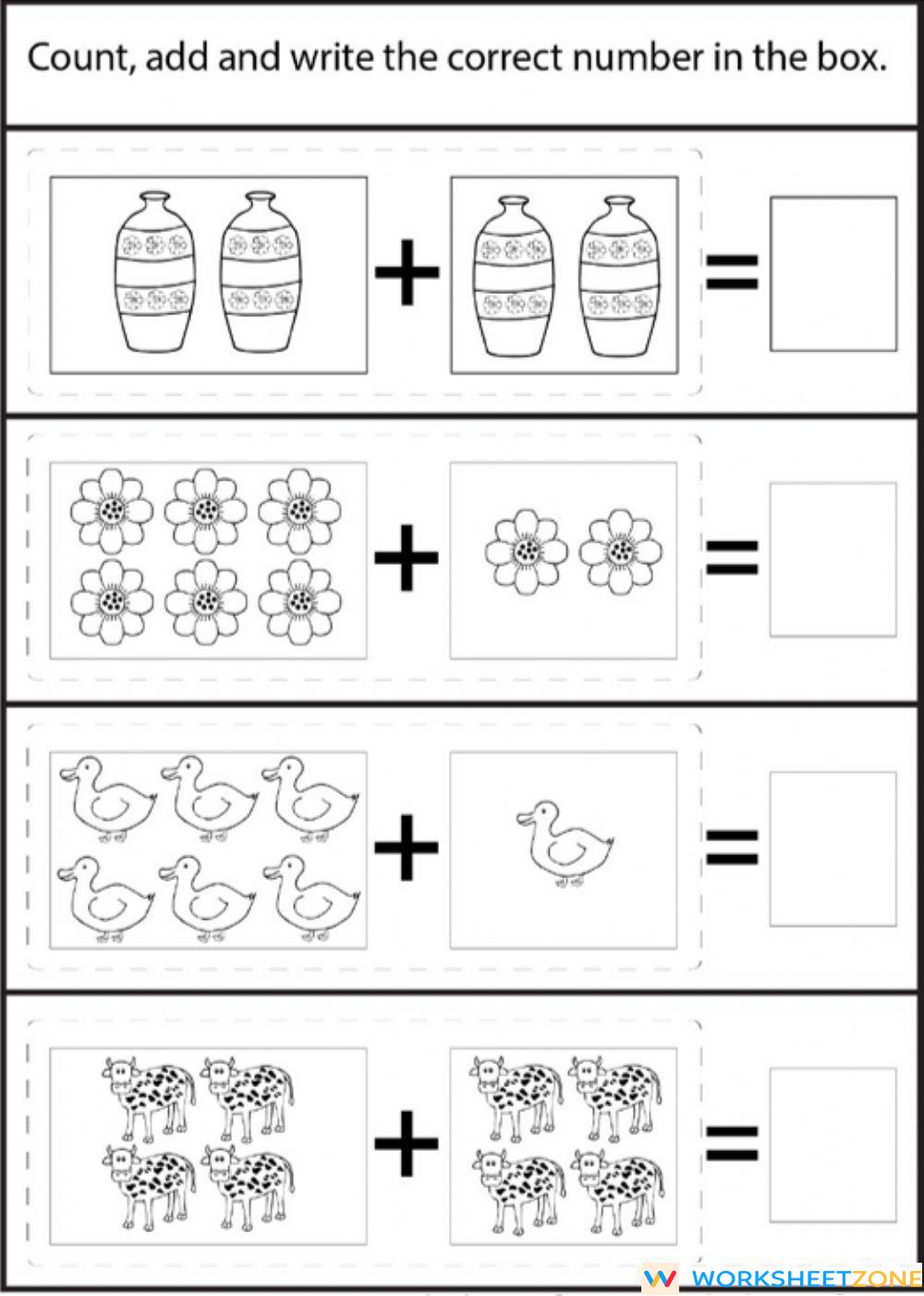 Count, add and write the correct number in the box.

+ =

+ =

+ =

+ =

WORKSHEETZONE