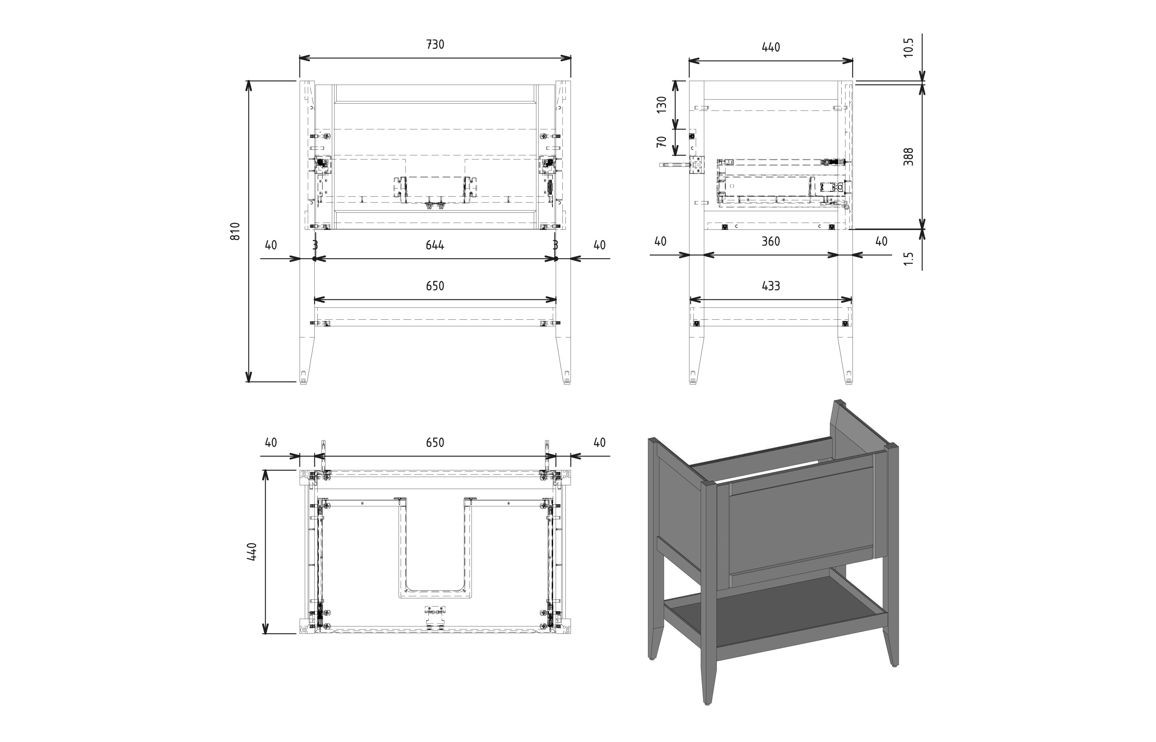 730
810
40
3
644
3
40
650

440
10.5
130
70
388
40
360
40
1.5
433

40
650
40
440