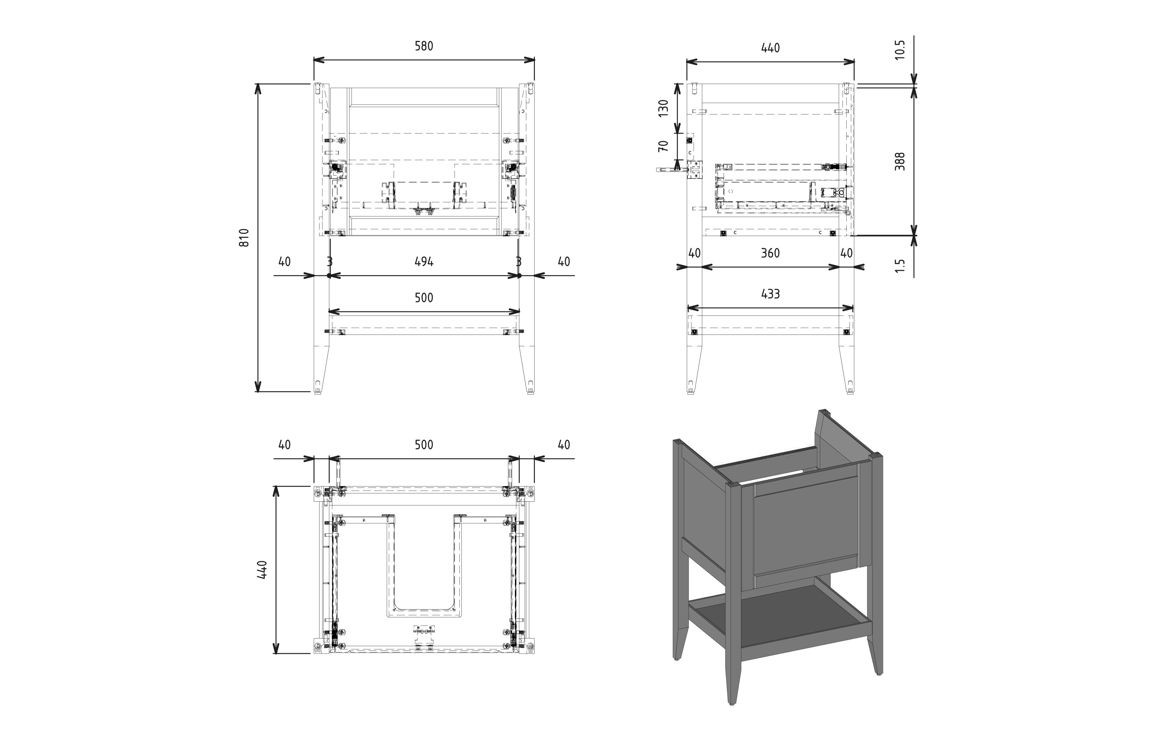 580

810

40 3 494 3 40

500

440

10,5

130

70

388

40 360 40

1,5

433

40 500 40

440