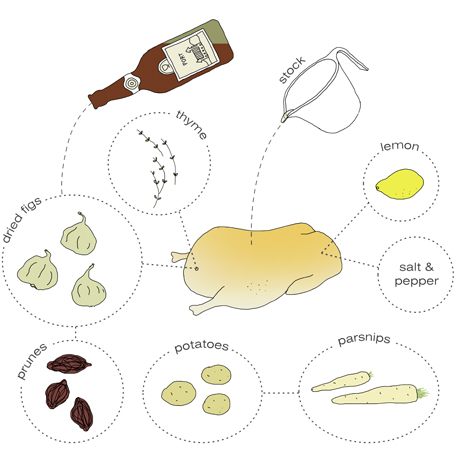 PORT

stock

thyme

lemon

dried figs

salt & pepper

prunes

potatoes

parsnips