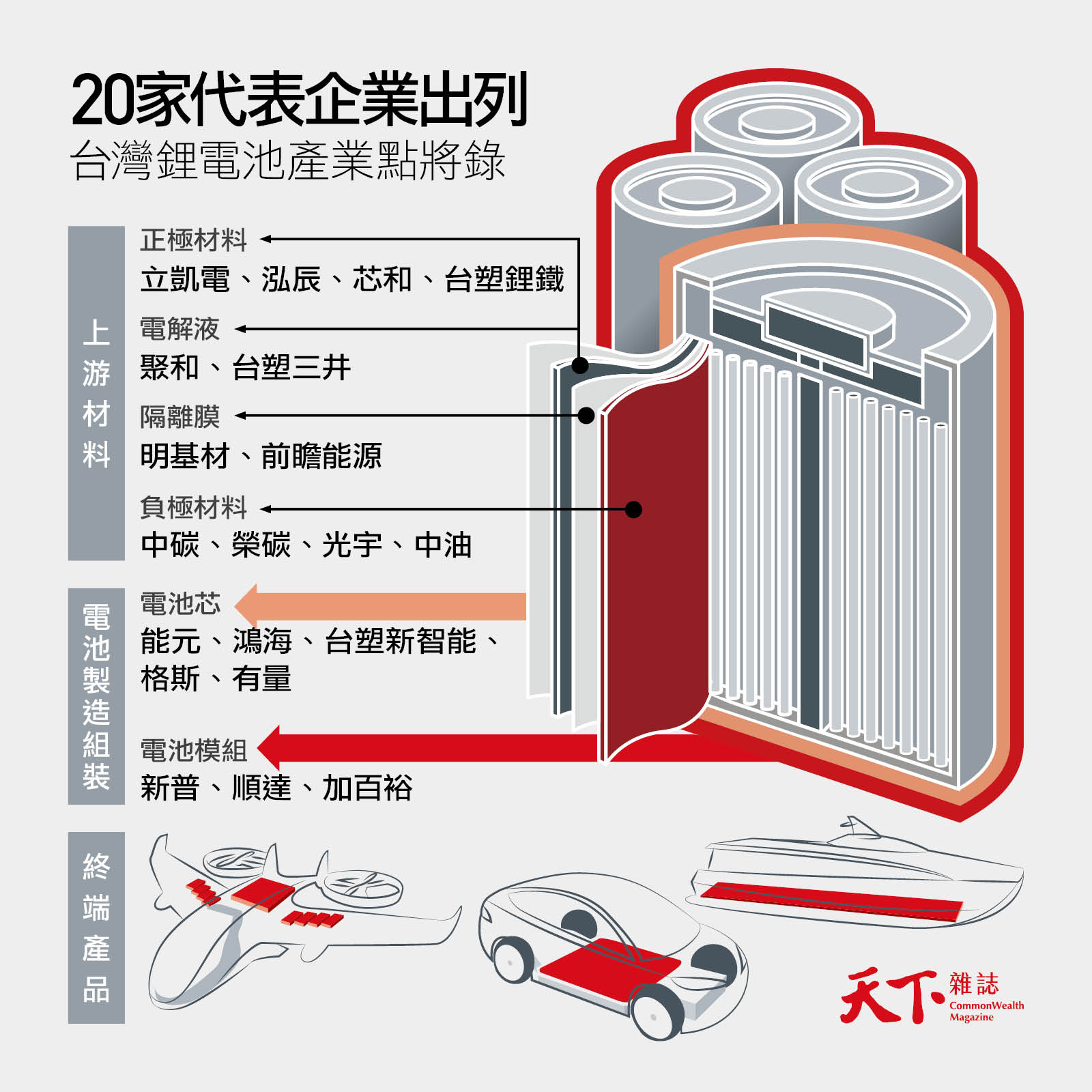 20家代表企業出列
台灣鋰電池產業點將錄

上游材料

正極材料
立凱電、泓辰、芯和、台塑鋰鐵

電解液
聚和、台塑三井

隔離膜
明基材、前瞻能源

負極材料
中碳、榮碳、光宇、中油

電池製造組裝

電池芯
能元、鴻海、台塑新智能、格斯、有量

電池模組
新普、順達、加百裕

終端產品

天下雜誌
CommonWealth Magazine