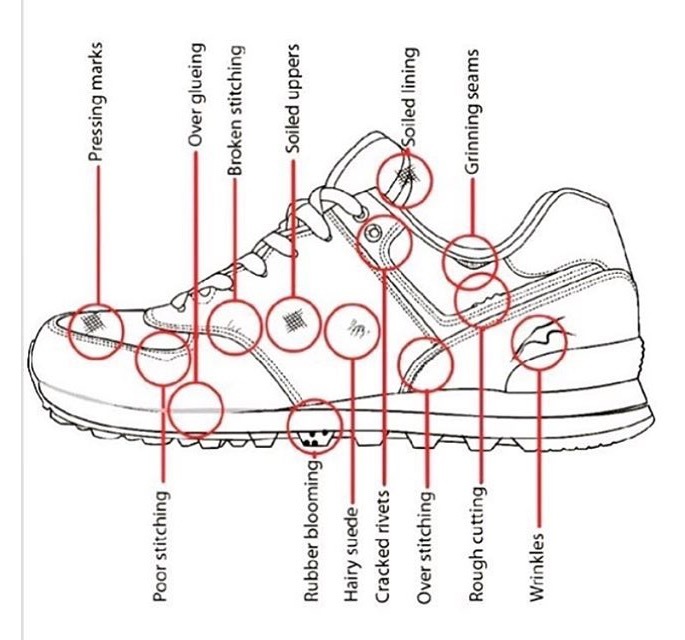 Pressing marks
Over glueing
Broken stitching
Soiled uppers
Soiled lining
Grinning seams
Poor stitching
Rubber blooming
Hairy suede
Cracked rivets
Over stitching
Rough cutting
Wrinkles