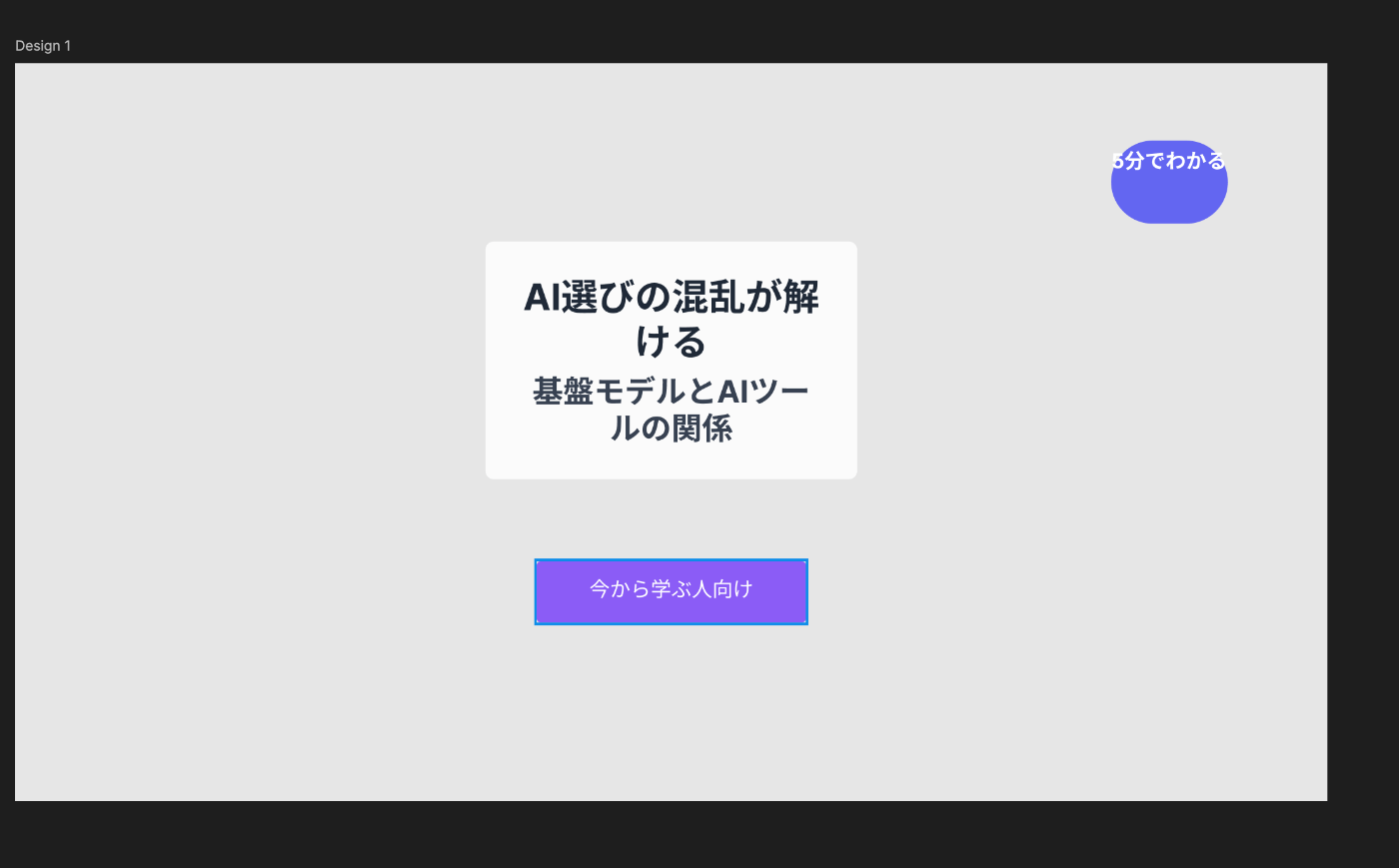 Design 1

5分でわかる

AI選びの混乱が解ける

基盤モデルとAIツールの関係

今から学ぶ人向け