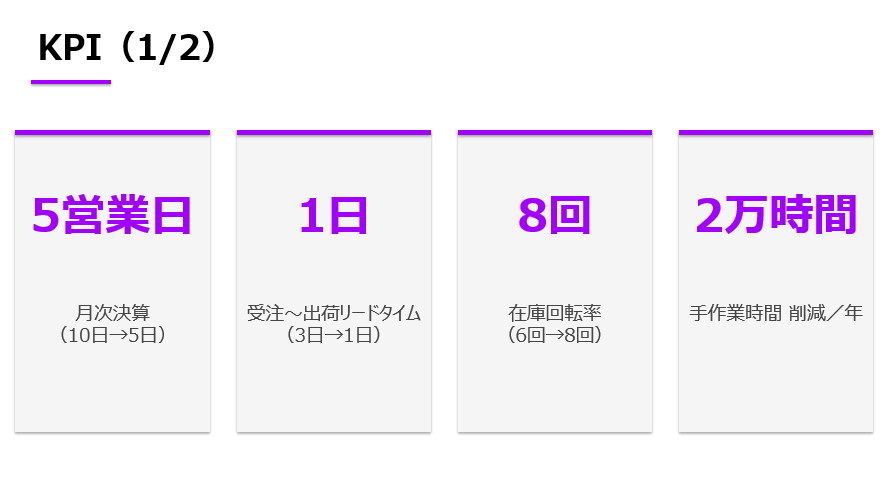 KPI（1/2）

5営業日

月次決算
（10日→5日）

1日

受注～出荷リードタイム
（3日→1日）

8回

在庫回転率
（6回→8回）

2万時間

手作業時間 削減／年