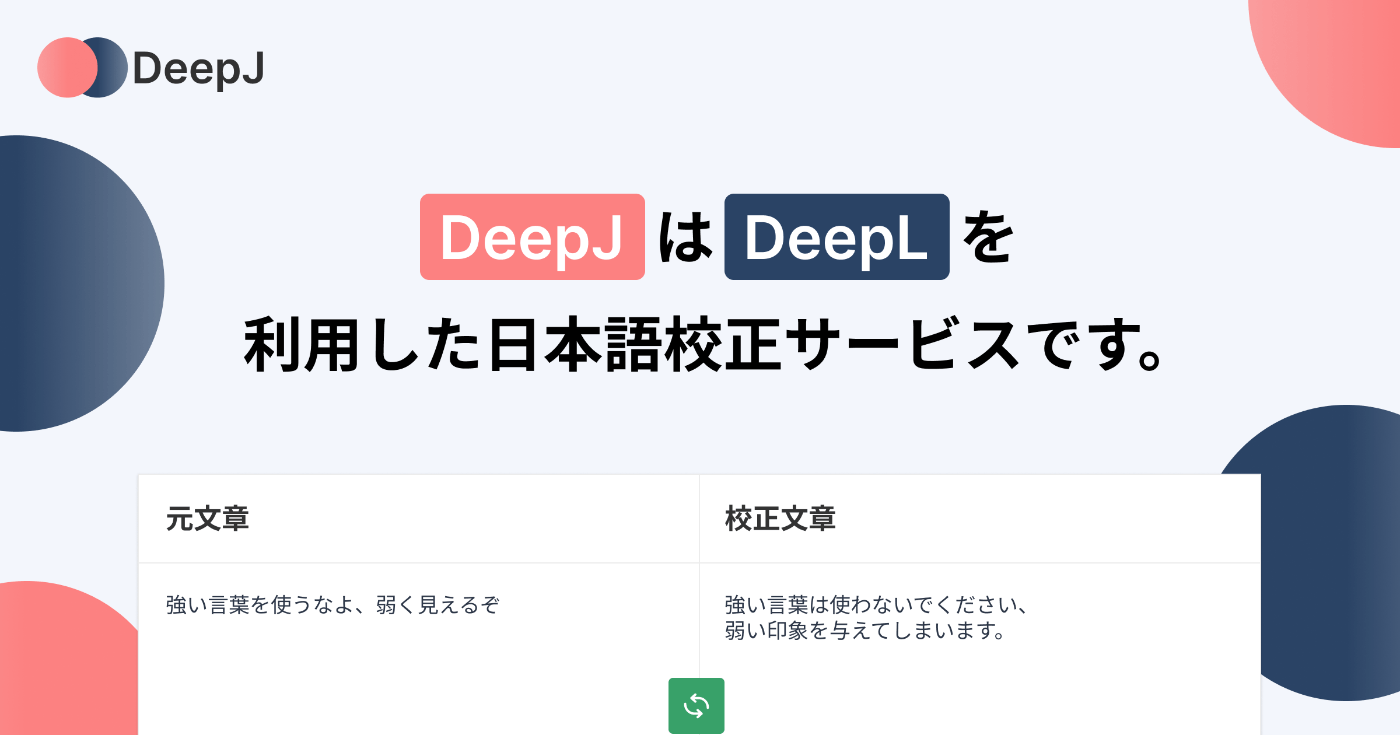 DeepJ

DeepJ は DeepL を
利用した日本語校正サービスです。

元文章

強い言葉を使うなよ、弱く見えるぞ

校正文章

強い言葉は使わないでください、
弱い印象を与えてしまいます。