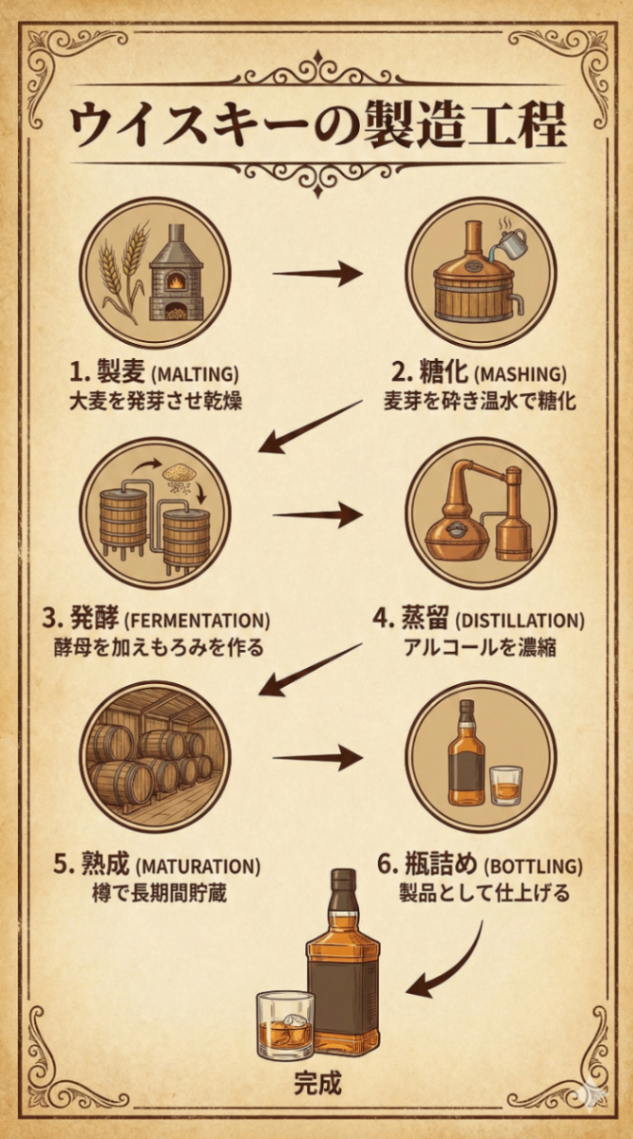 ウイスキーの製造工程

1. 製麦 (MALTING)
大麦を発芽させ乾燥

2. 糖化 (MASHING)
麦芽を砕き温水で糖化

3. 発酵 (FERMENTATION)
酵母を加えもろみを作る

4. 蒸留 (DISTILLATION)
アルコールを濃縮

5. 熟成 (MATURATION)
樽で長期間貯蔵

6. 瓶詰め (BOTTLING)
製品として仕上げる

完成