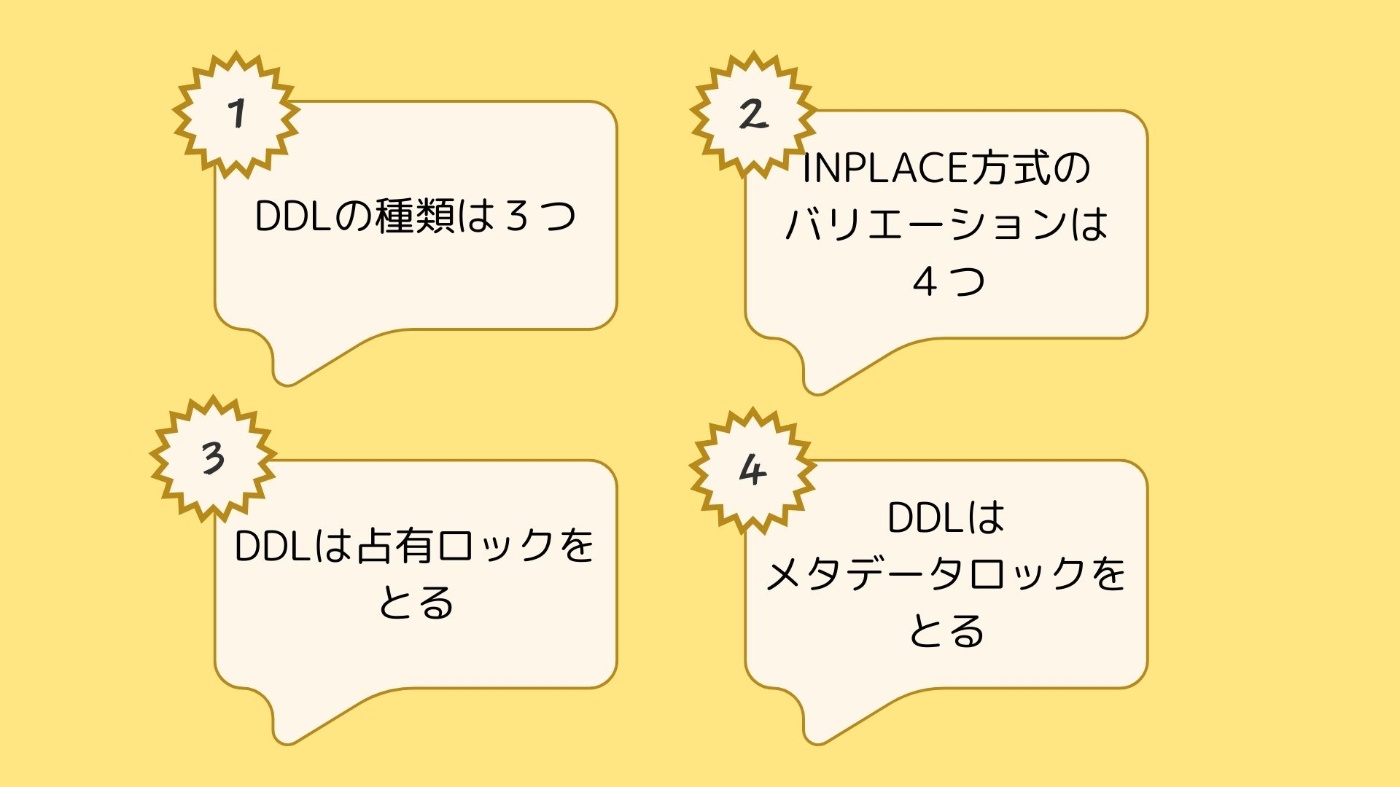 1

DDLの種類は３つ

2

INPLACE方式のバリエーションは４つ

3

DDLは占有ロックをとる

4

DDLはメタデータロックをとる