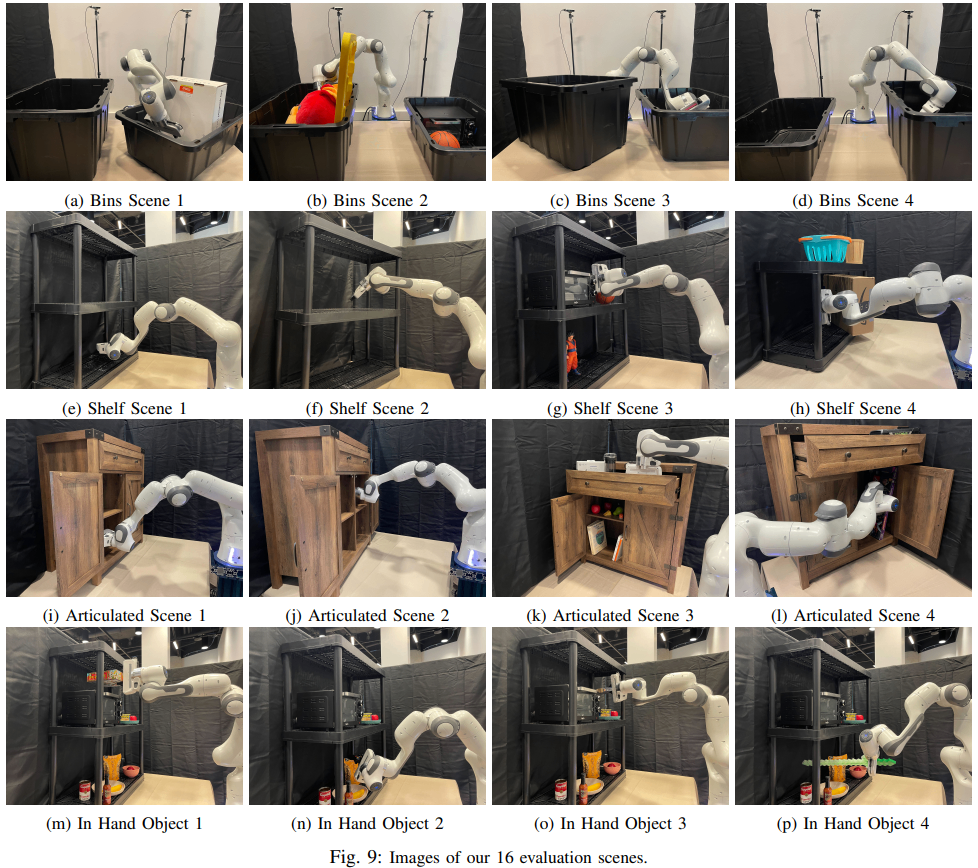 (a) Bins Scene 1

(b) Bins Scene 2

(c) Bins Scene 3

(d) Bins Scene 4

(e) Shelf Scene 1

(f) Shelf Scene 2

(g) Shelf Scene 3

(h) Shelf Scene 4

(i) Articulated Scene 1

(j) Articulated Scene 2

(k) Articulated Scene 3

(l) Articulated Scene 4

(m) In Hand Object 1

(n) In Hand Object 2

(o) In Hand Object 3

(p) In Hand Object 4

Fig. 9: Images of our 16 evaluation scenes.