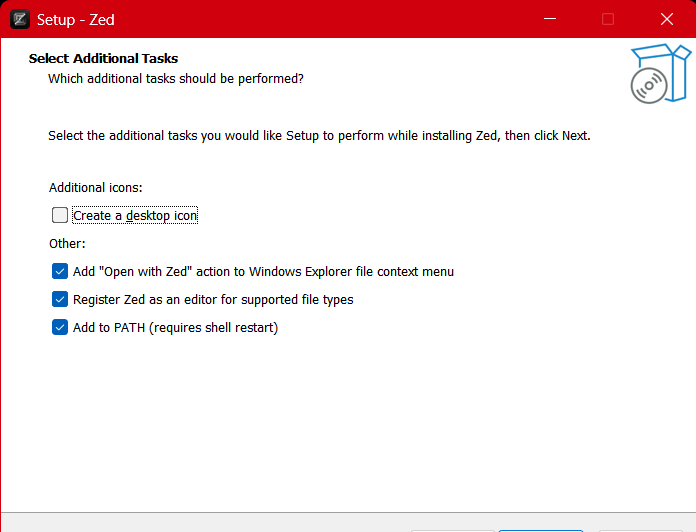 Setup - Zed

Select Additional Tasks
Which additional tasks should be performed?

Select the additional tasks you would like Setup to perform while installing Zed, then click Next.

Additional icons:
Create a desktop icon

Other:
Add "Open with Zed" action to Windows Explorer file context menu
Register Zed as an editor for supported file types
Add to PATH (requires shell restart)