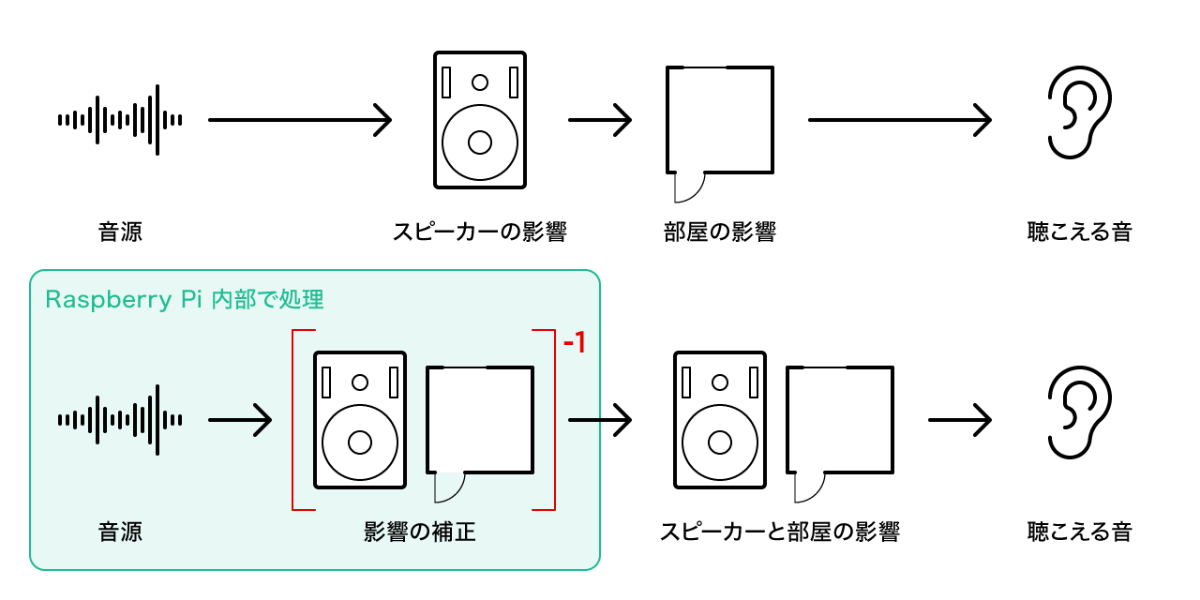 音源

スピーカーの影響

部屋の影響

聴こえる音

Raspberry Pi 内部で処理

-1

音源

影響の補正

スピーカーと部屋の影響

聴こえる音