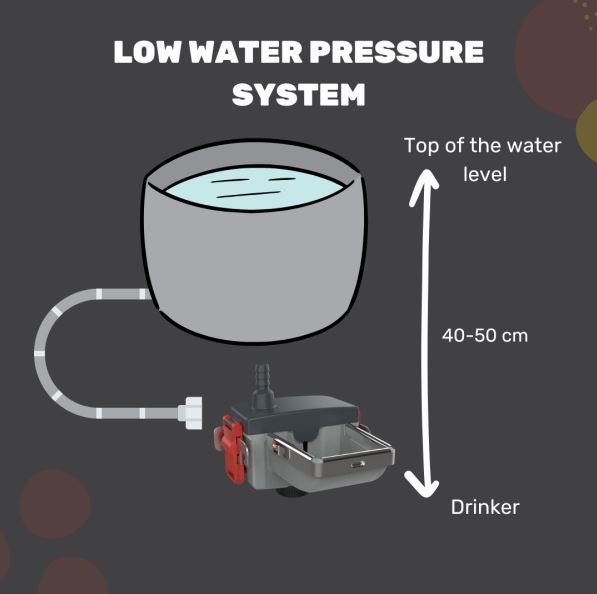 LOW WATER PRESSURE SYSTEM

Top of the water level

40-50 cm

Drinker